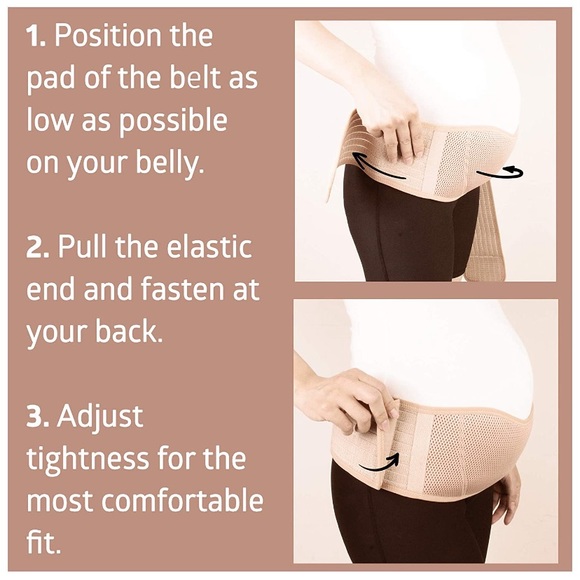 1. Position the pad of the belt as low as possible on your belly.

2. Pull the elastic end and fasten at your back.

3. Adjust tightness for the most comfortable fit.